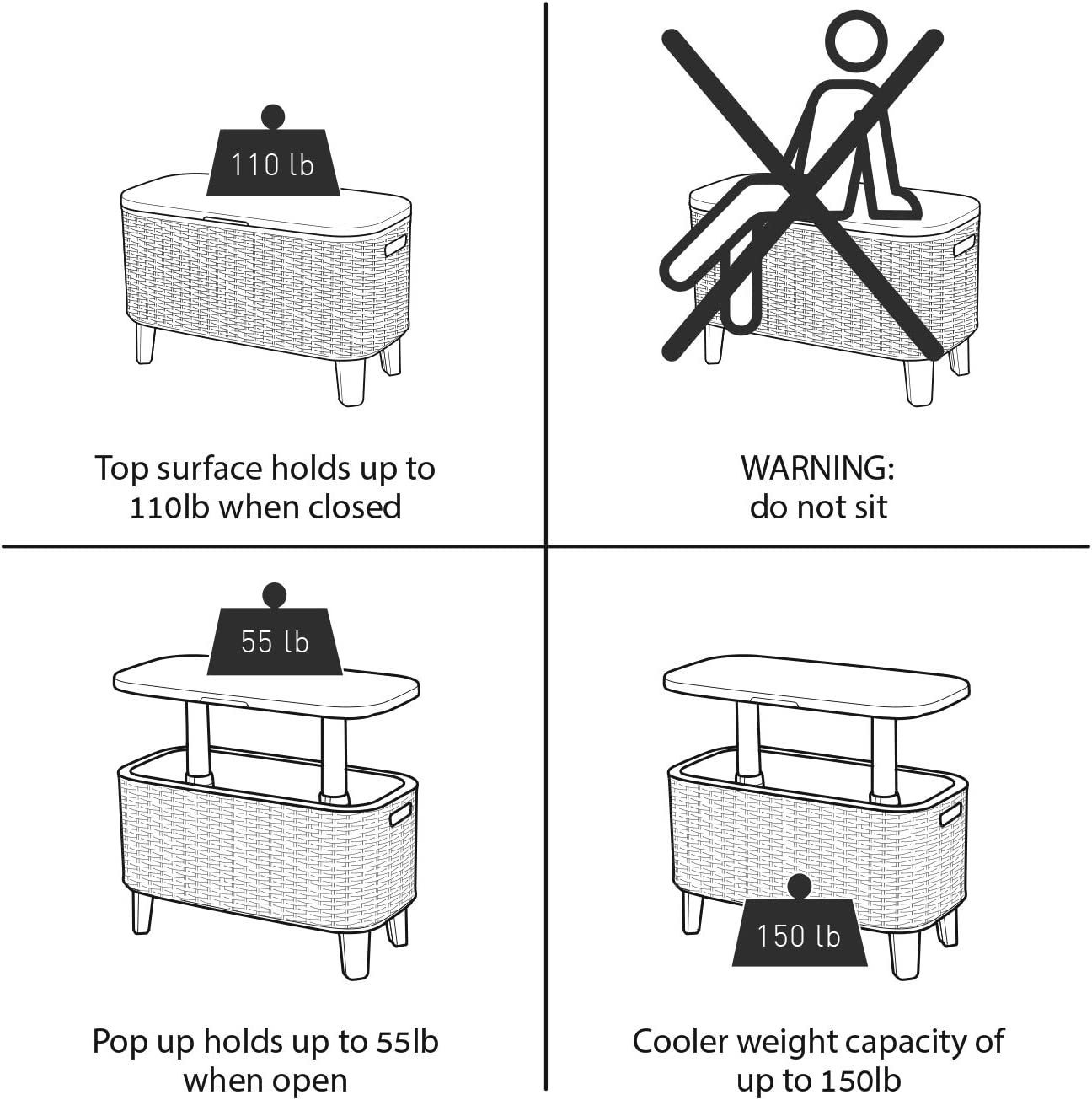 110 lb

Top surface holds up to 110lb when closed

WARNING: do not sit

55 lb

Pop up holds up to 55lb when open

150 lb

Cooler weight capacity of up to 150lb